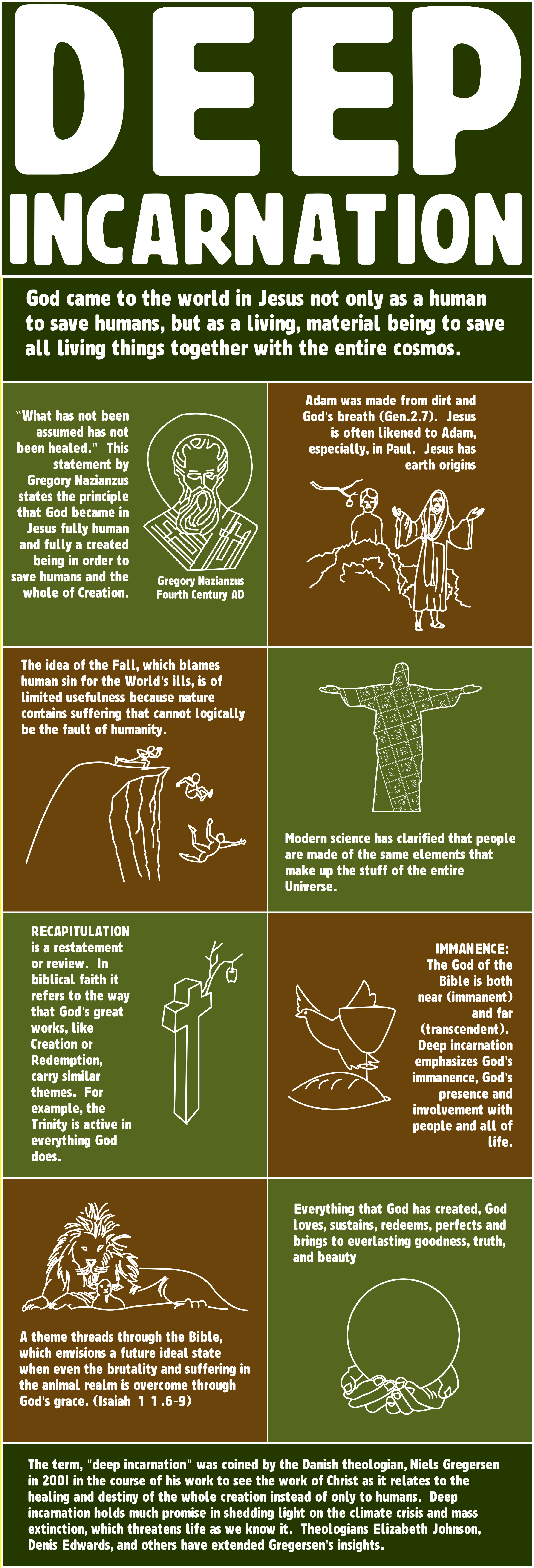 DEEP INCARNATION

God came to the world in Jesus not only as a human to save humans, but as a living, material being to save all living things together with the entire cosmos.

"What has not been assumed has not been healed." This statement by Gregory Nazianzus states the principle that God became in Jesus fully human and fully a created being in order to save humans and the whole of Creation.

Gregory Nazianzus
Fourth Century AD

Adam was made from dirt and God's breath (Gen.2.7). Jesus is often likened to Adam, especially, in Paul. Jesus has earth origins

The idea of the Fall, which blames human sin for the World's ills, is of limited usefulness because nature contains suffering that cannot logically be the fault of humanity.

Modern science has clarified that people are made of the same elements that make up the stuff of the entire Universe.

RECAPITULATION is a restatement or review. In biblical faith it refers to the way that God's great works, like Creation or Redemption, carry similar themes. For example, the Trinity is active in everything God does.

IMMANENCE: The God of the Bible is both near (immanent) and far (transcendent). Deep incarnation emphasizes God's immanence, God's presence and involvement with people and all of life.

A theme threads through the Bible, which envisions a future ideal state when even the brutality and suffering in the animal realm is overcome through God's grace. (Isaiah 1 1.6-9)

Everything that God has created, God loves, sustains, redeems, perfects and brings to everlasting goodness, truth, and beauty

The term, "deep incarnation" was coined by the Danish theologian, Niels Gregersen in 2001 in the course of his work to see the work of Christ as it relates to the healing and destiny of the whole creation instead of only to humans. Deep incarnation holds much promise in shedding light on the climate crisis and mass extinction, which threatens life as we know it. Theologians Elizabeth Johnson, Denis Edwards, and others have extended Gregersen's insights.